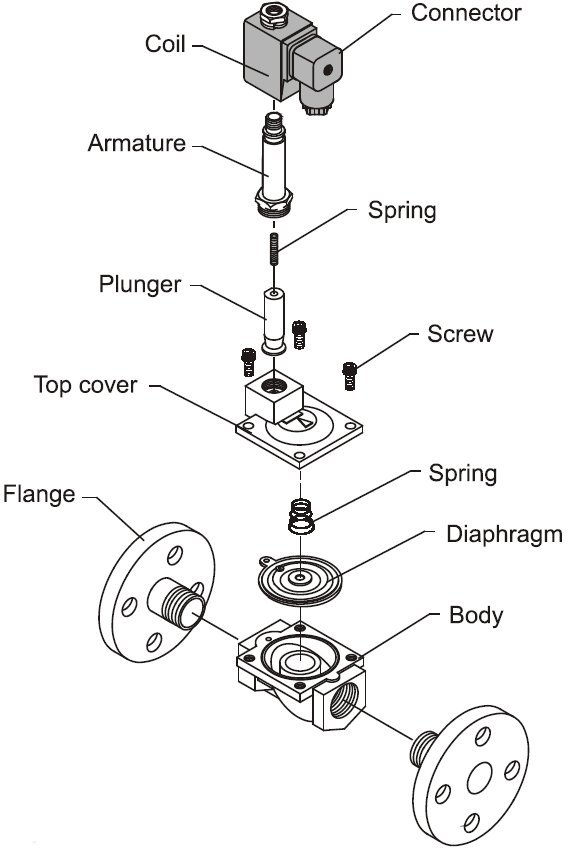 Connector
Coil
Armature
Spring
Plunger
Screw
Top cover
Spring
Flange
Diaphragm
Body